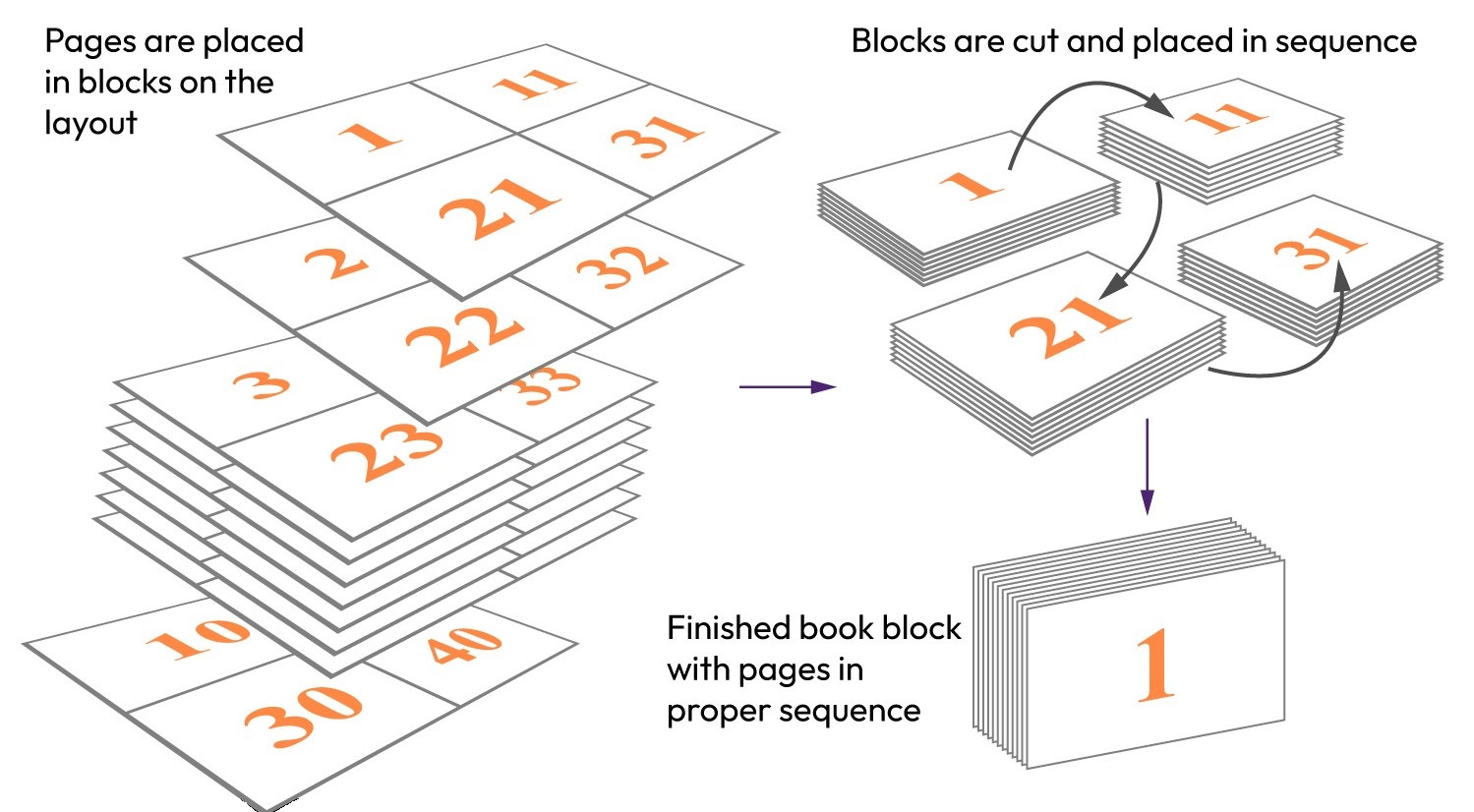 Pages are placed in blocks on the layout

1
11
21
31
2
22
32
3
23
33
10
30
40

Blocks are cut and placed in sequence

1
11
21
31

Finished book block with pages in proper sequence

1